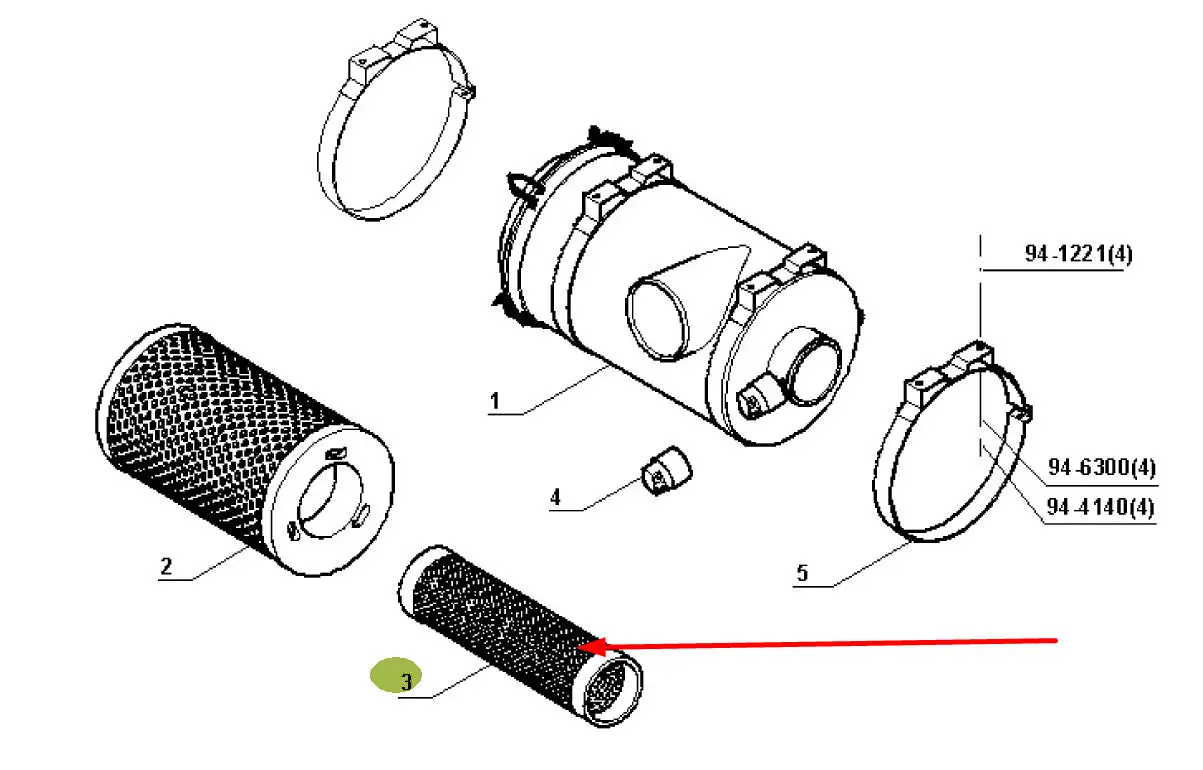 94-1221(4)
1
94-6300(4)
94-4140(4)
4
2
5
3