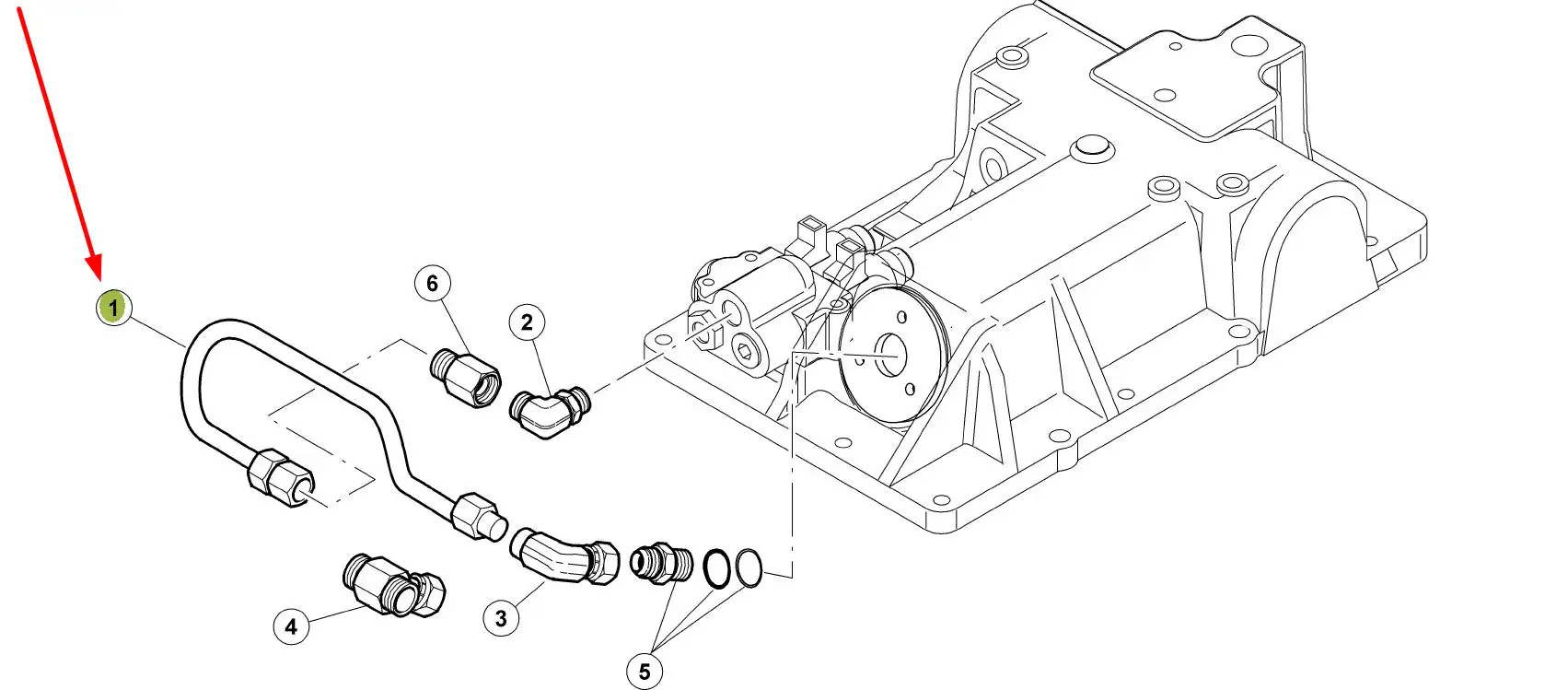 1
6
2
4
3
5