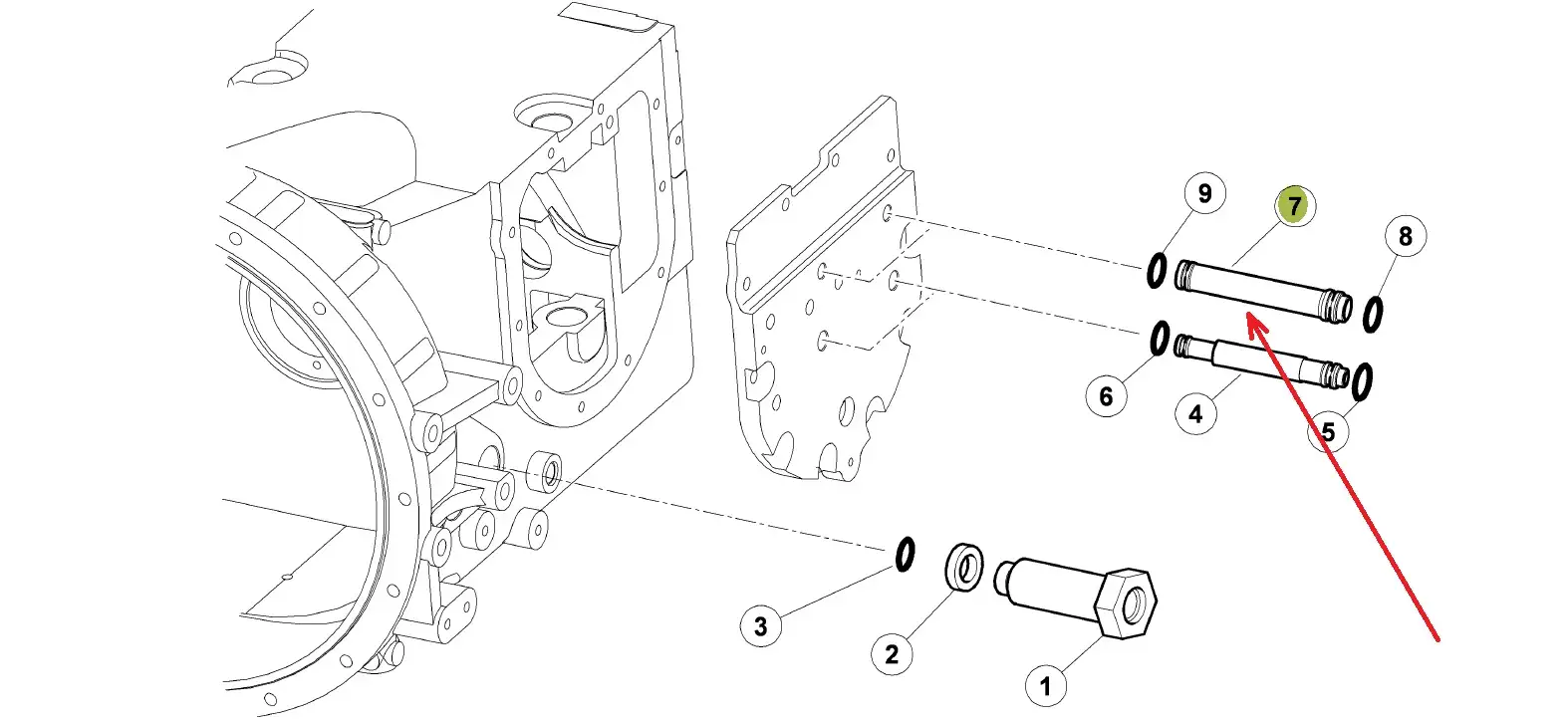 9
7
8
6
4
5
3
2
1