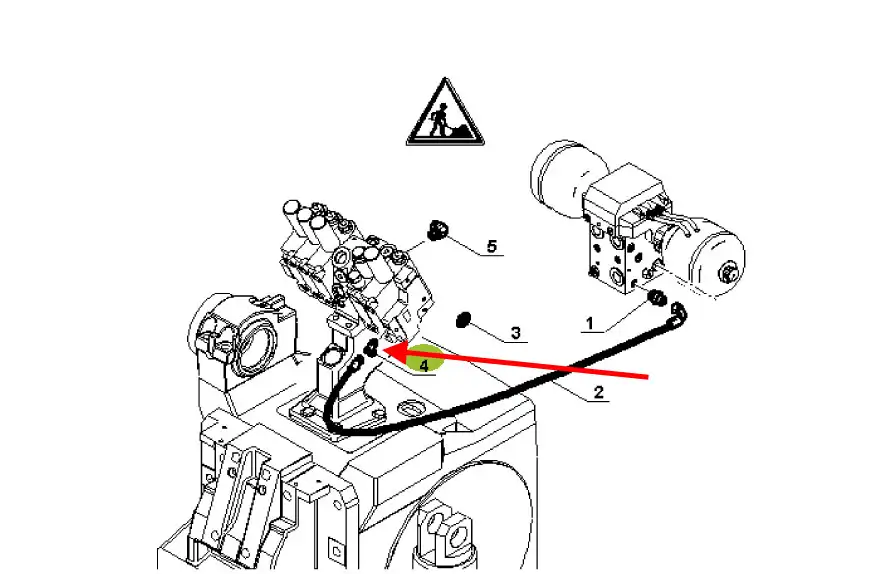 5
3
1
4
2