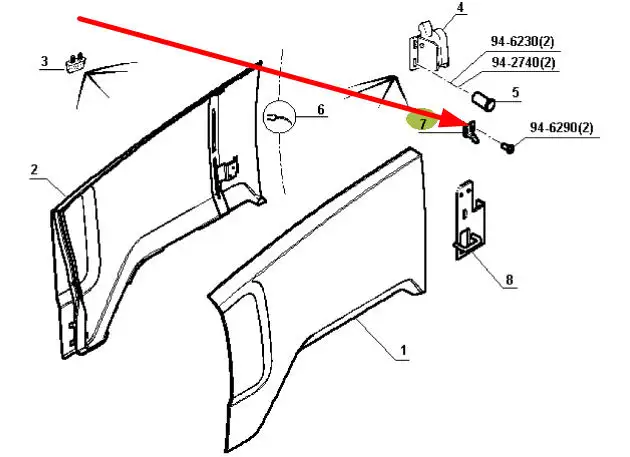 4
94-6230(2)
94-2740(2)
3
5
6
7
94-6290(2)
2
8
1