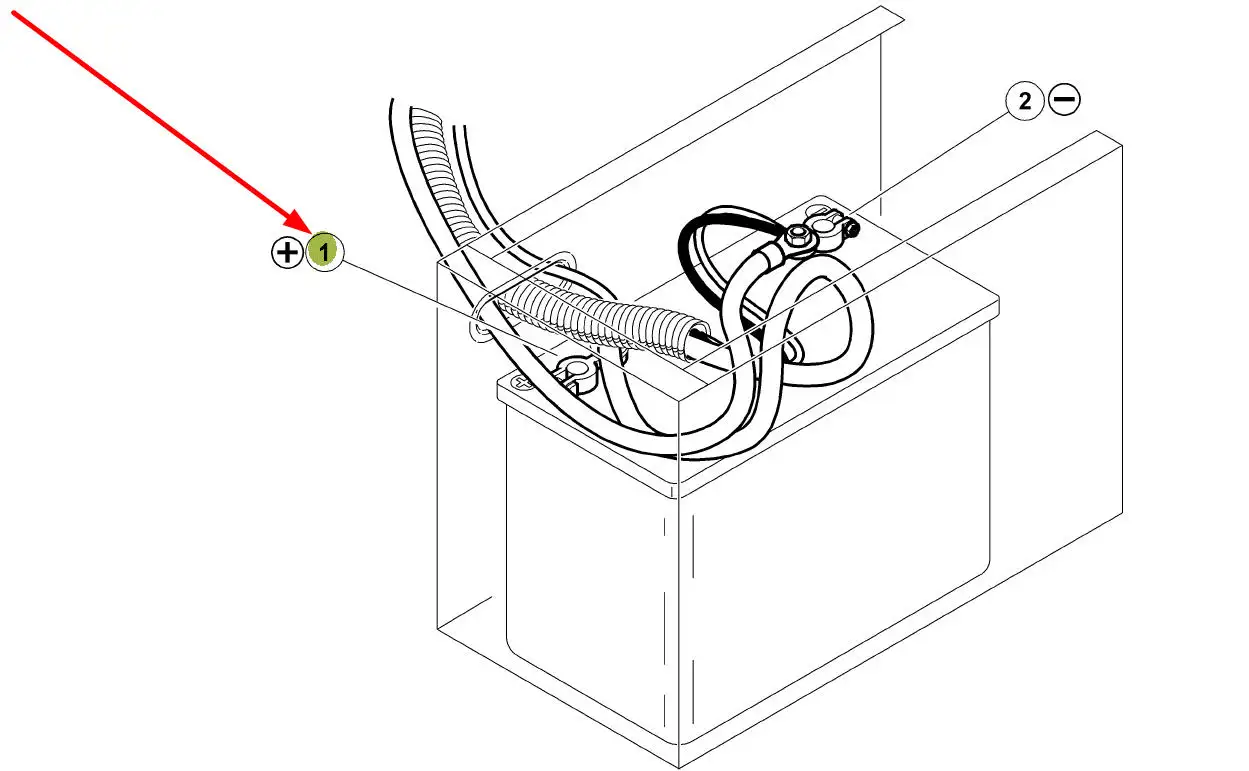 + 1

2 −