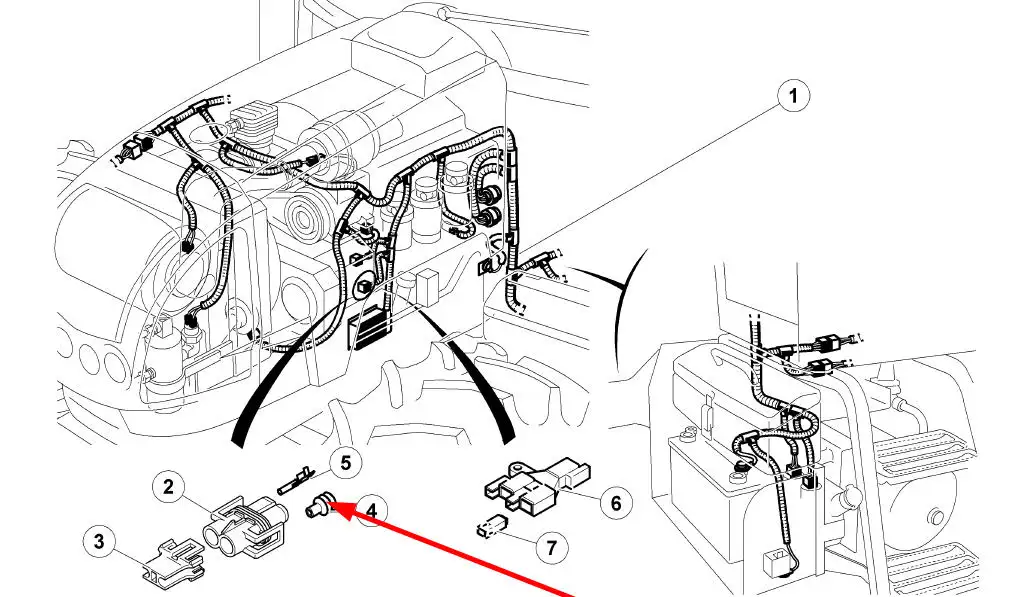 1
5
2
4
6
3
7