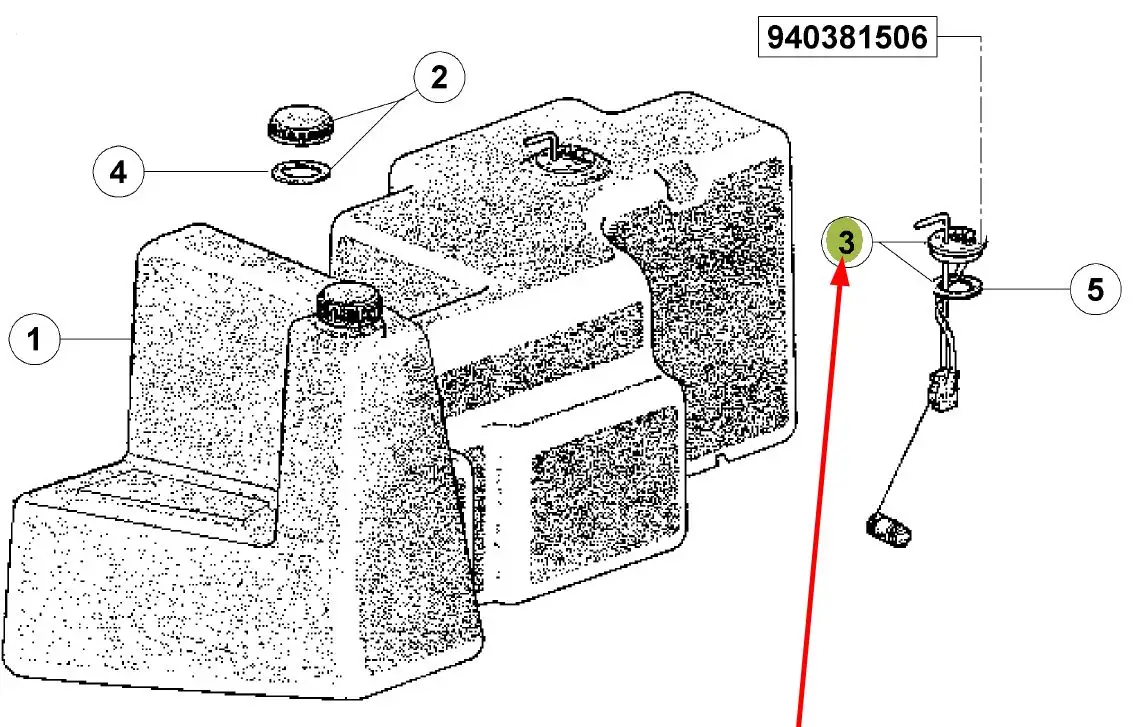 940381506

2

4

3

5

1