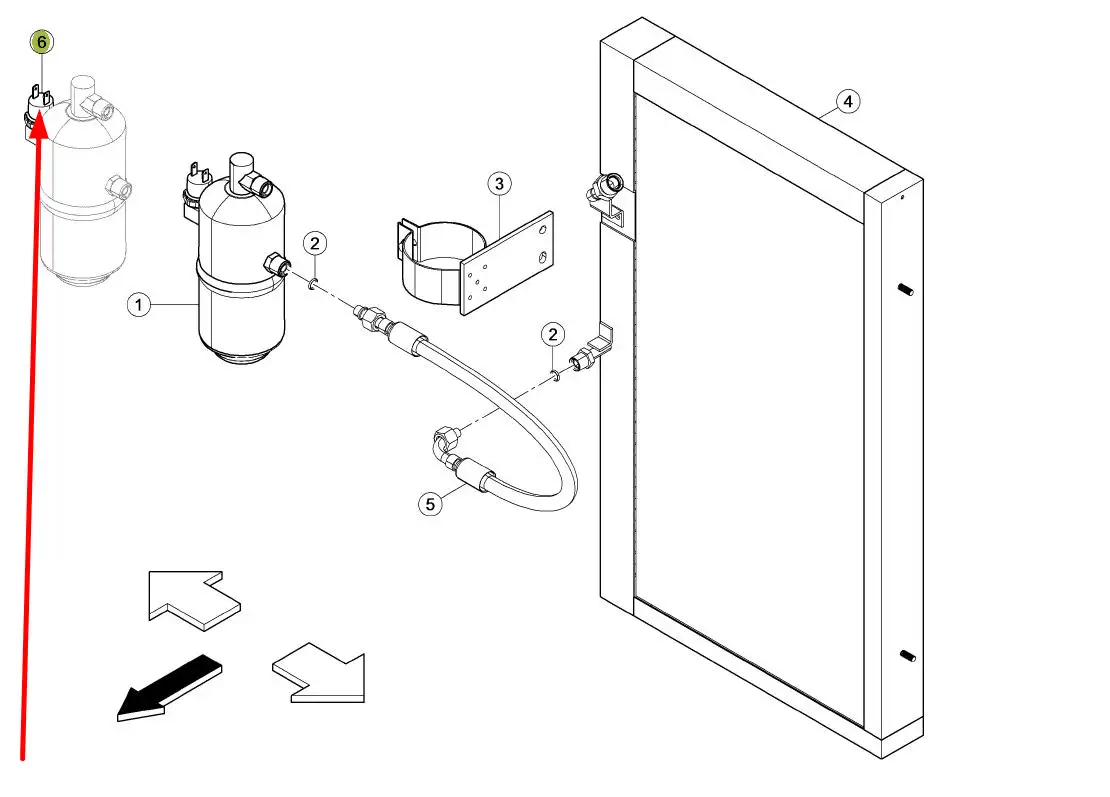 6
4
3
2
1
2
5