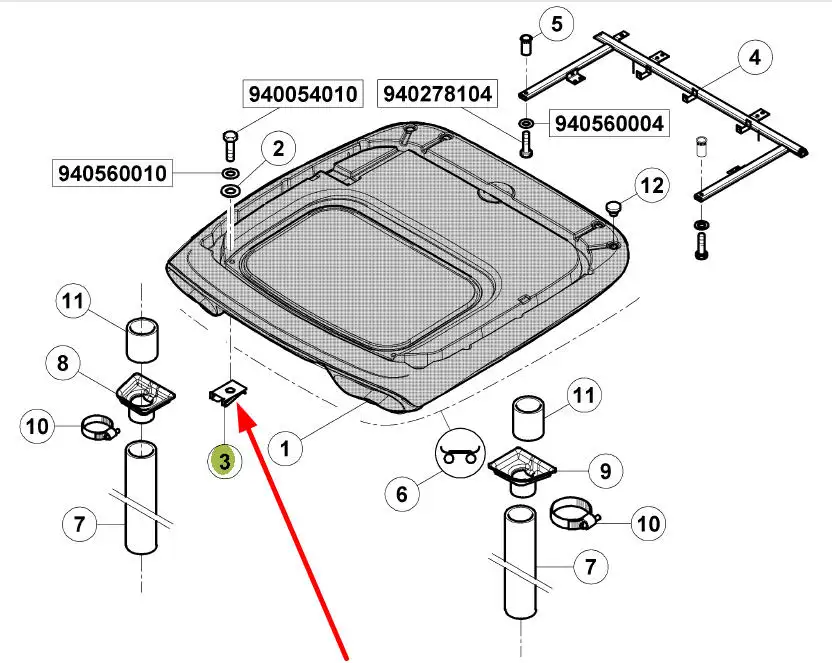 5
4
940054010
940278104
940560004
2
940560010
12
11
8
10
3
1
11
6
9
10
7
7