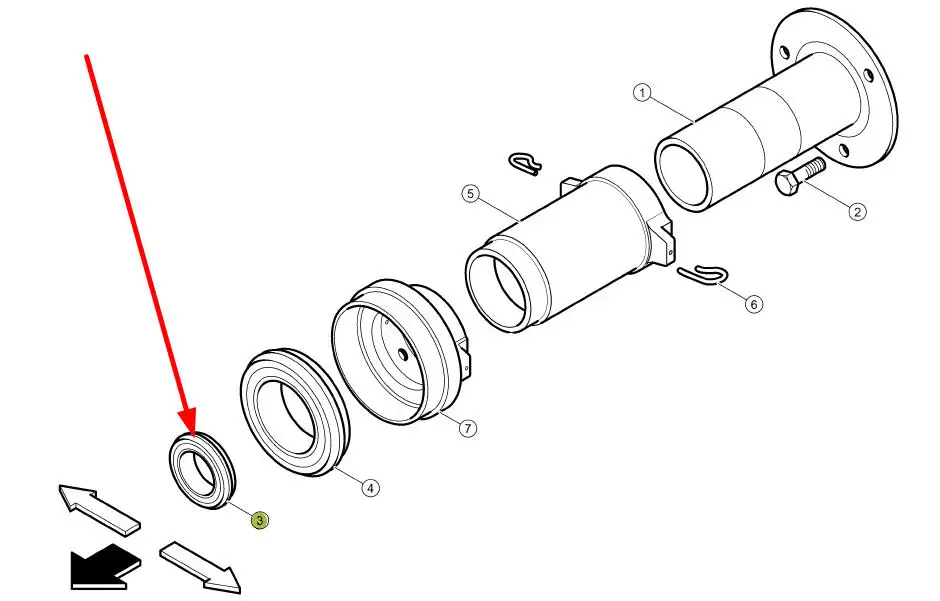 1
2
5
6
7
4
3