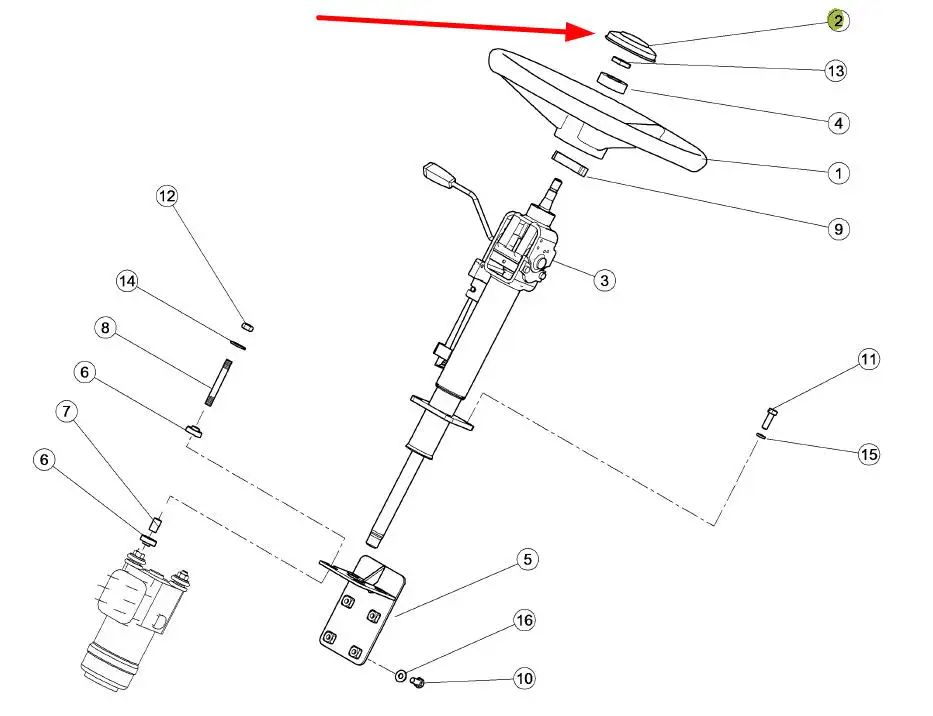 2
13
4
1
9
12
3
14
8
6
11
7
15
6
5
16
10