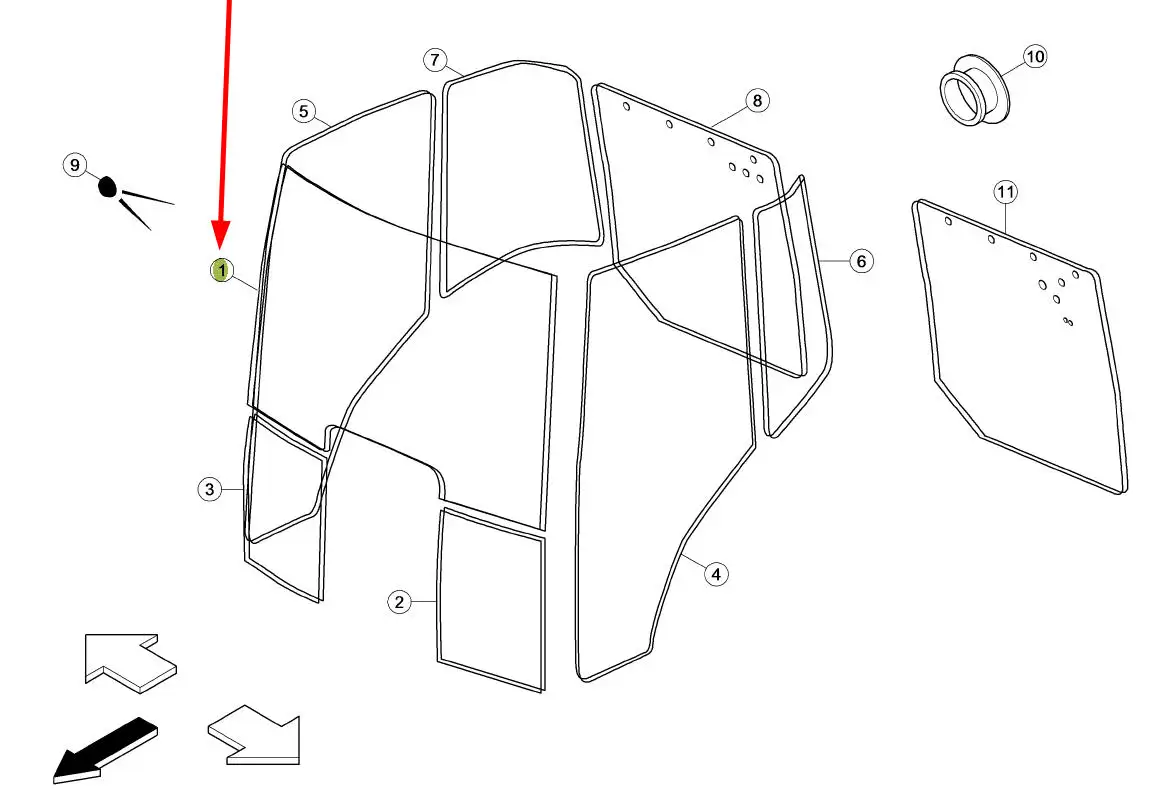 7
5
8
10
9
11
1
6
3
4
2