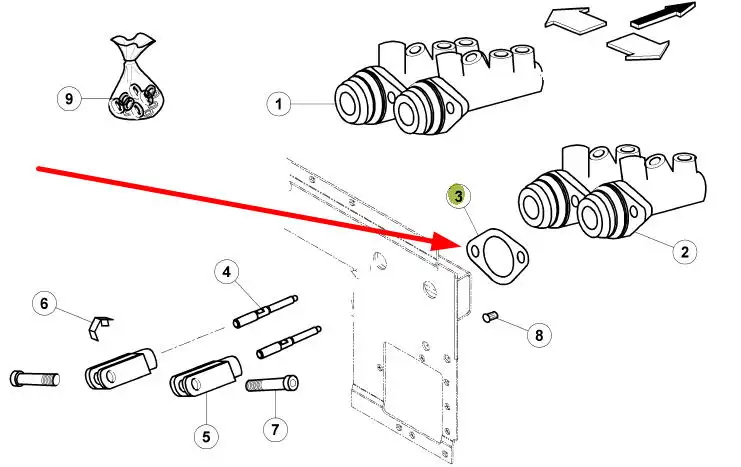 9
1
3
2
4
6
8
5
7