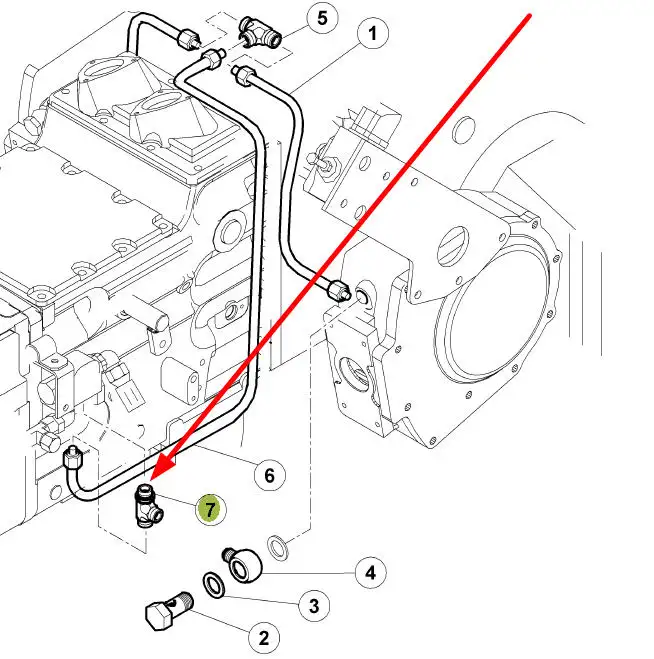 5
1
6
7
4
3
2