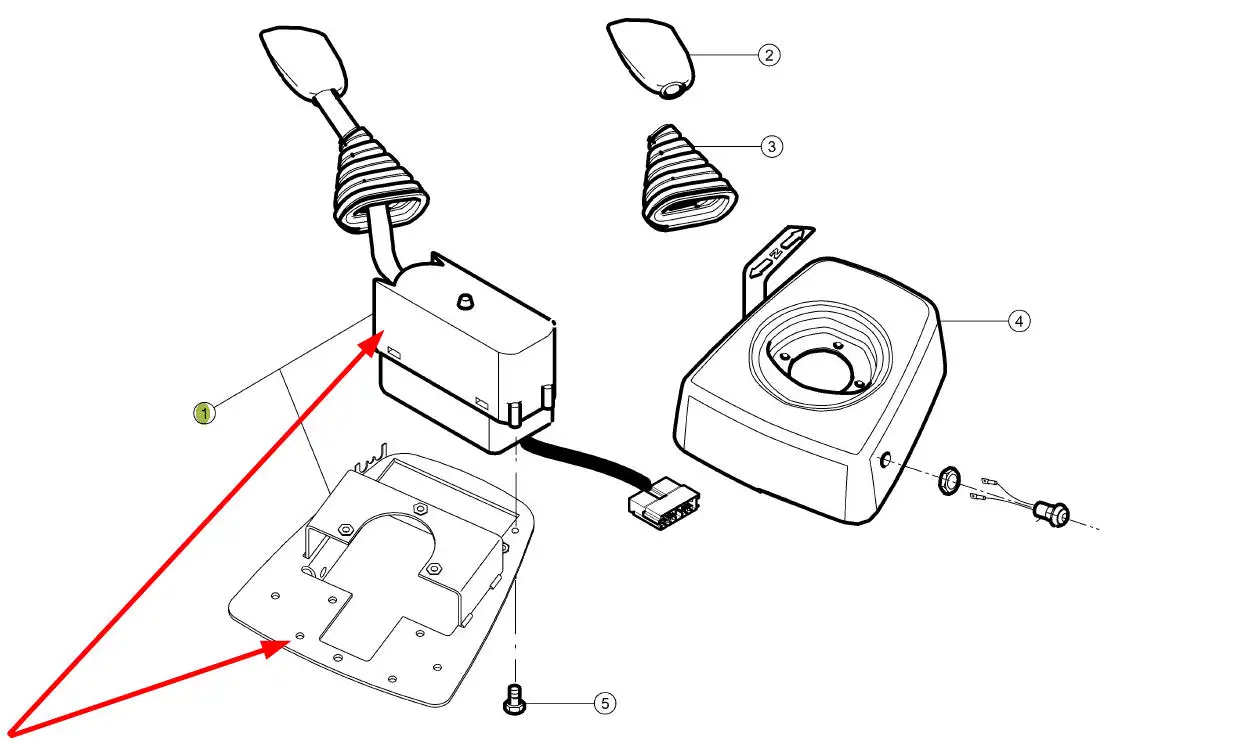 2
3
4
1
5