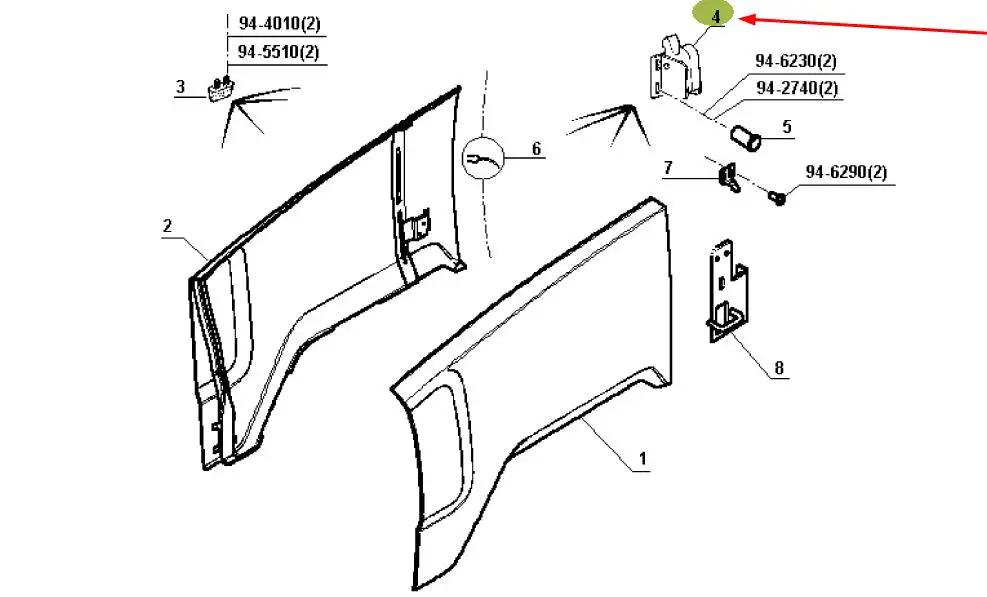 94-4010(2)
94-5510(2)
3
4
94-6230(2)
94-2740(2)
5
6
7
94-6290(2)
2
8
1