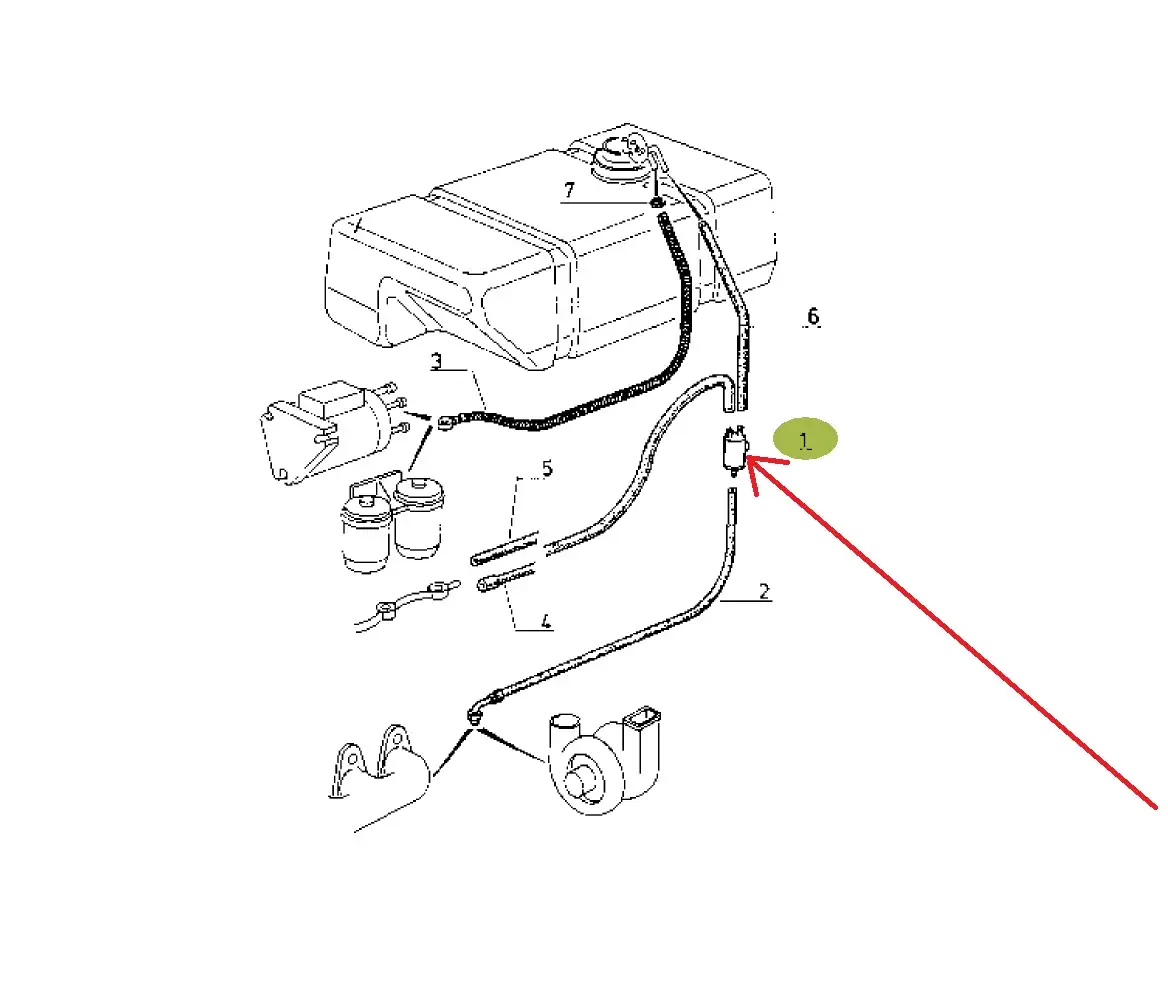 7
6
3
1
5
2
4