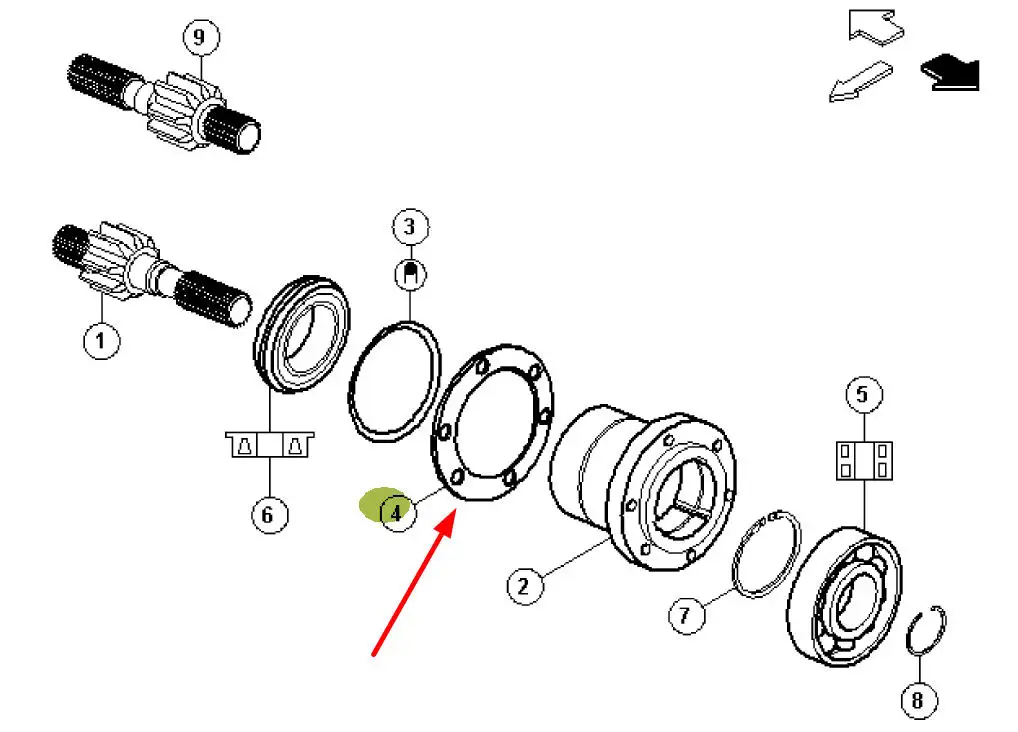 9
3
1
5
6
4
2
7
8