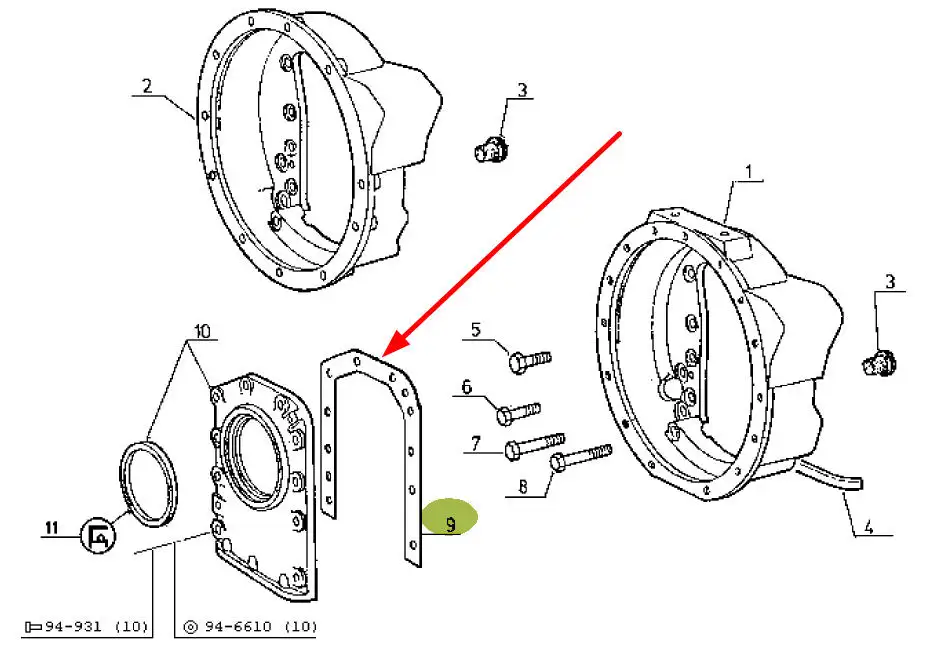 2
3
1
3
10
5
6
7
8
9
4
11
94-931 (10)
94-6610 (10)