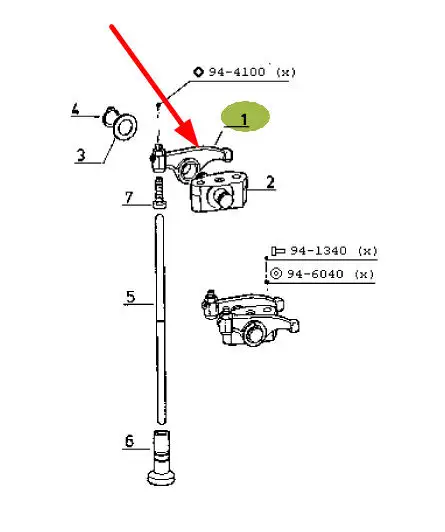 94-4100 (x)

4

1

3

2

7

94-1340 (x)

94-6040 (x)

5

6