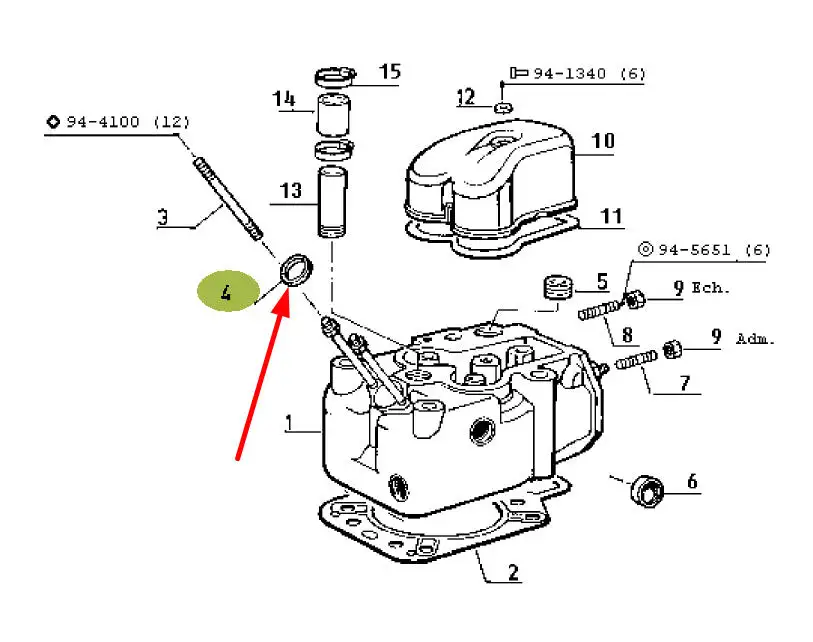 15
94-1340 (6)
14
12
94-4100 (12)
10
13
3
11
94-5651 (6)
4
5
9 Ech.
8
9 Adm.
7
1
6
2