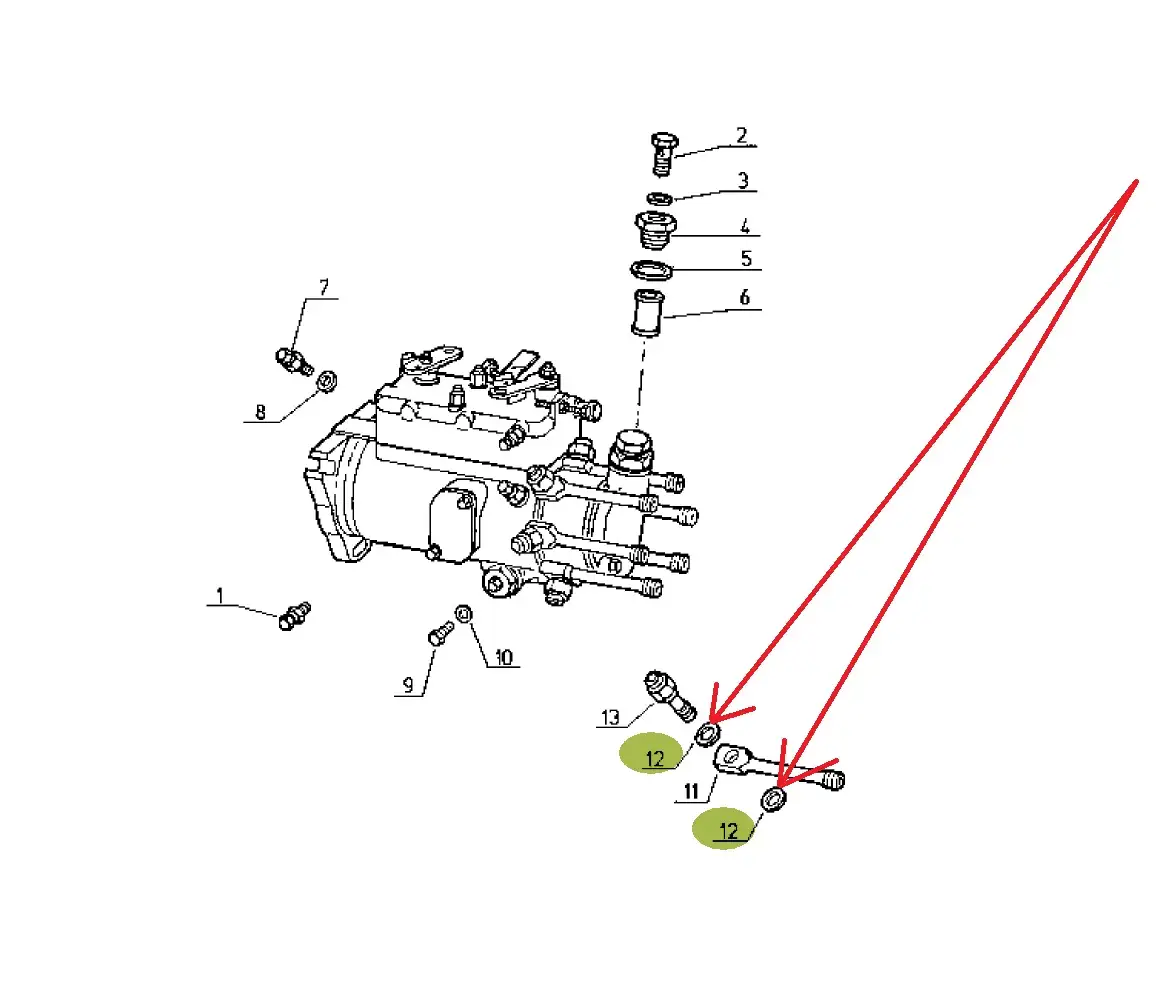 2
3
4
5
6
7
8
1
9
10
13
12
11
12