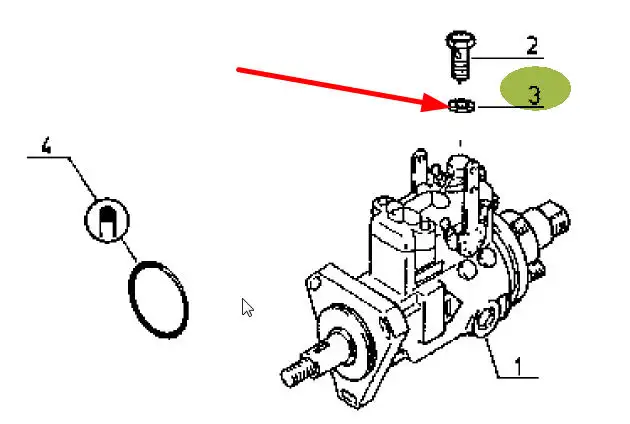 2
3
4
1