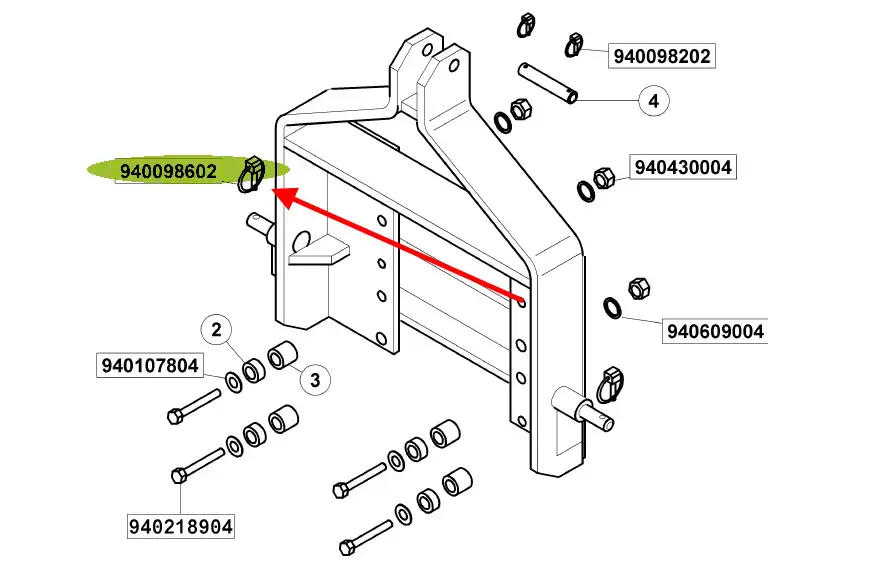 940098202
4
940098602
940430004
940609004
2
940107804
3
940218904