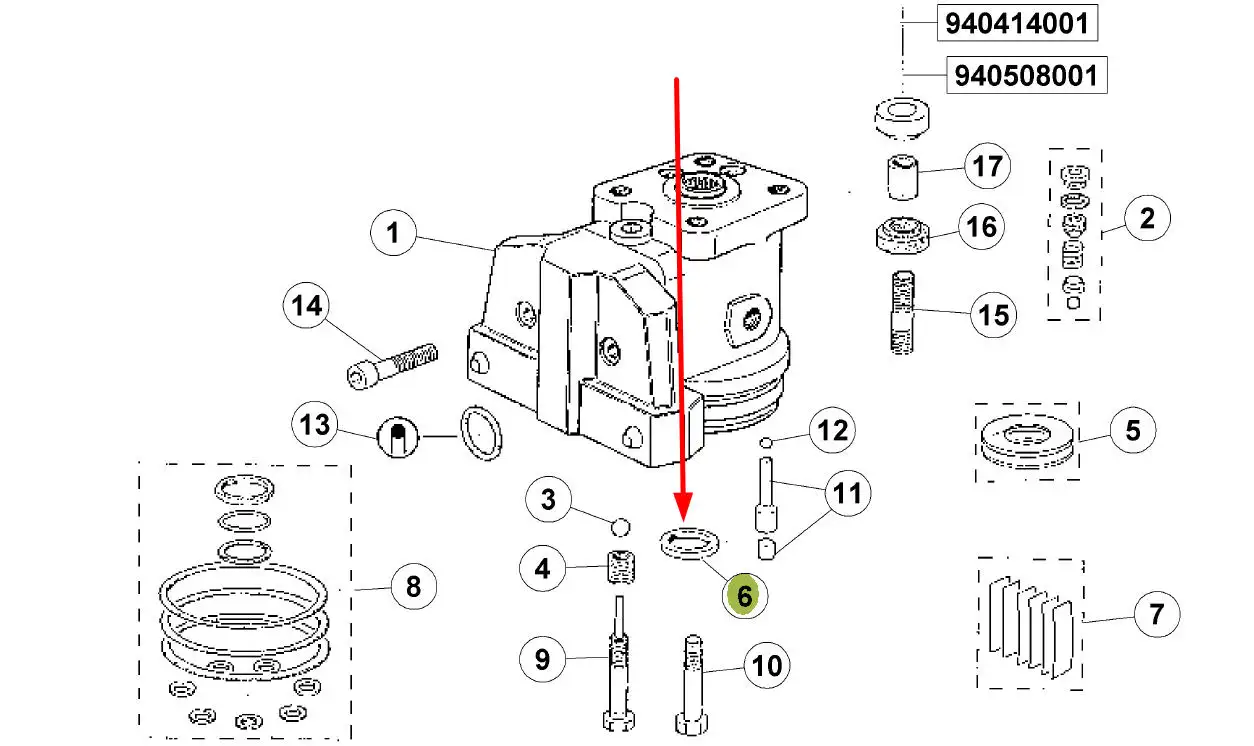 940414001
940508001
17
2
16
1
15
14
13
12
5
3
11
4
6
8
7
9
10