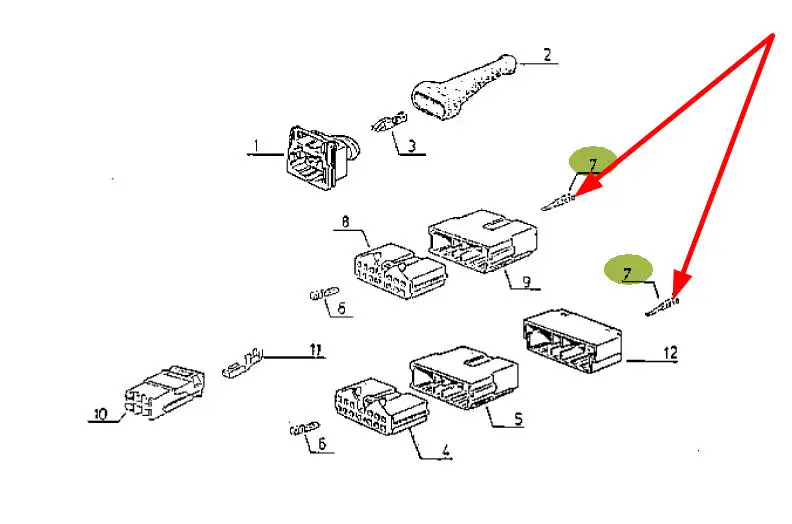 2
1
3
7
8
9
7
6
11
12
10
5
6
4