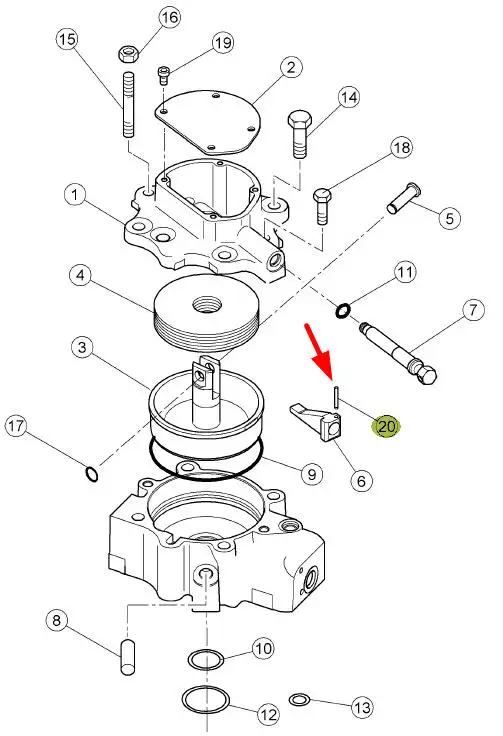 16
15
19
2
14
18
1
5
4
11
7
3
20
17
6
9
8
10
12
13