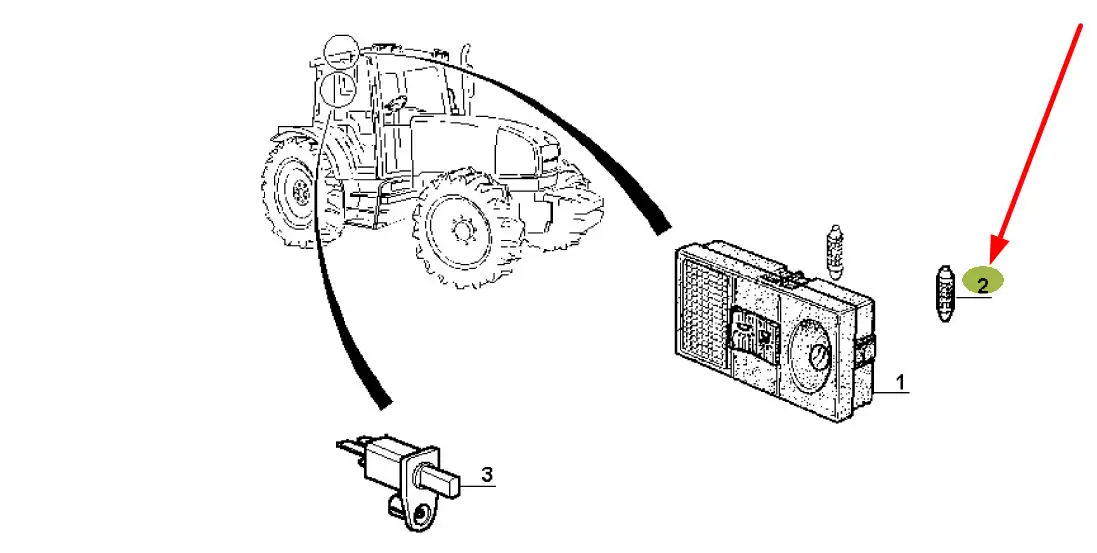 2
1
3