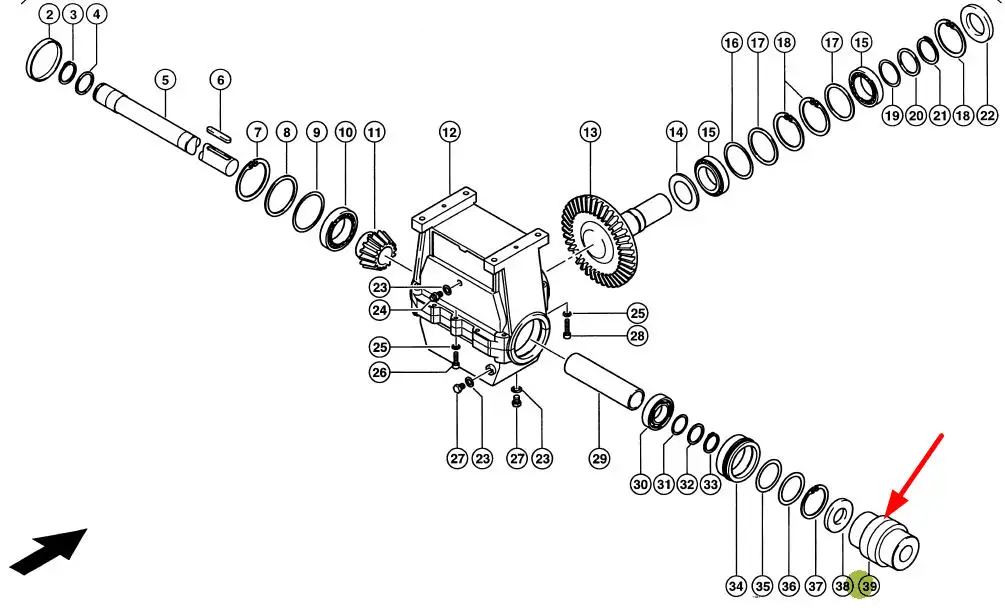 2 3 4
5
6
7 8 9 10 11
12
13
14 15
16 17 18 17 15
19 20 21 18 22
23
24
25
26
25
28
27 23 27 23
29
30 31 32 33
34 35 36 37 38 39