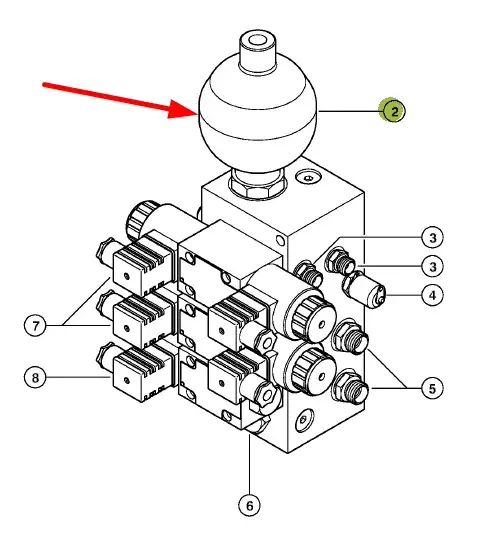 2
3
3
4
7
5
8
6