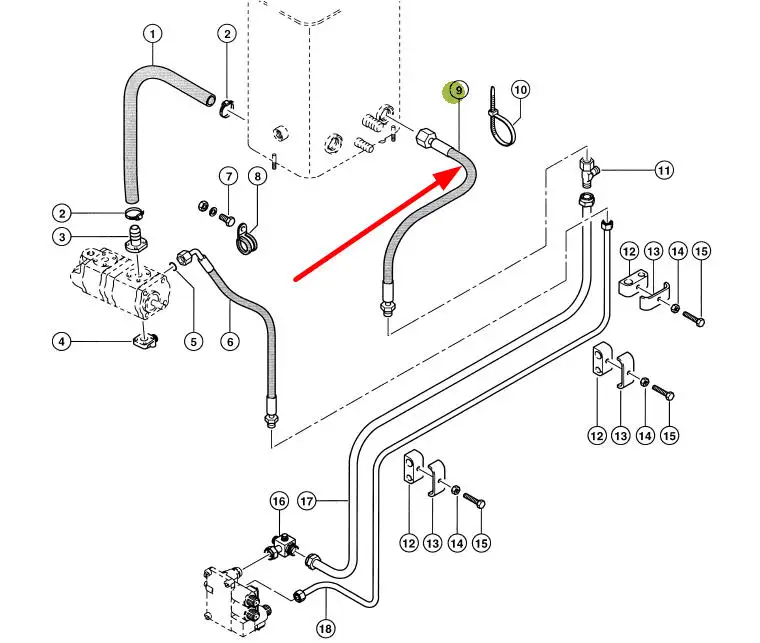 1
2
9
10
7
8
11
2
3
12
13
14
15
4
5
6
12
13
14
15
16
17
12
13
14
15
18