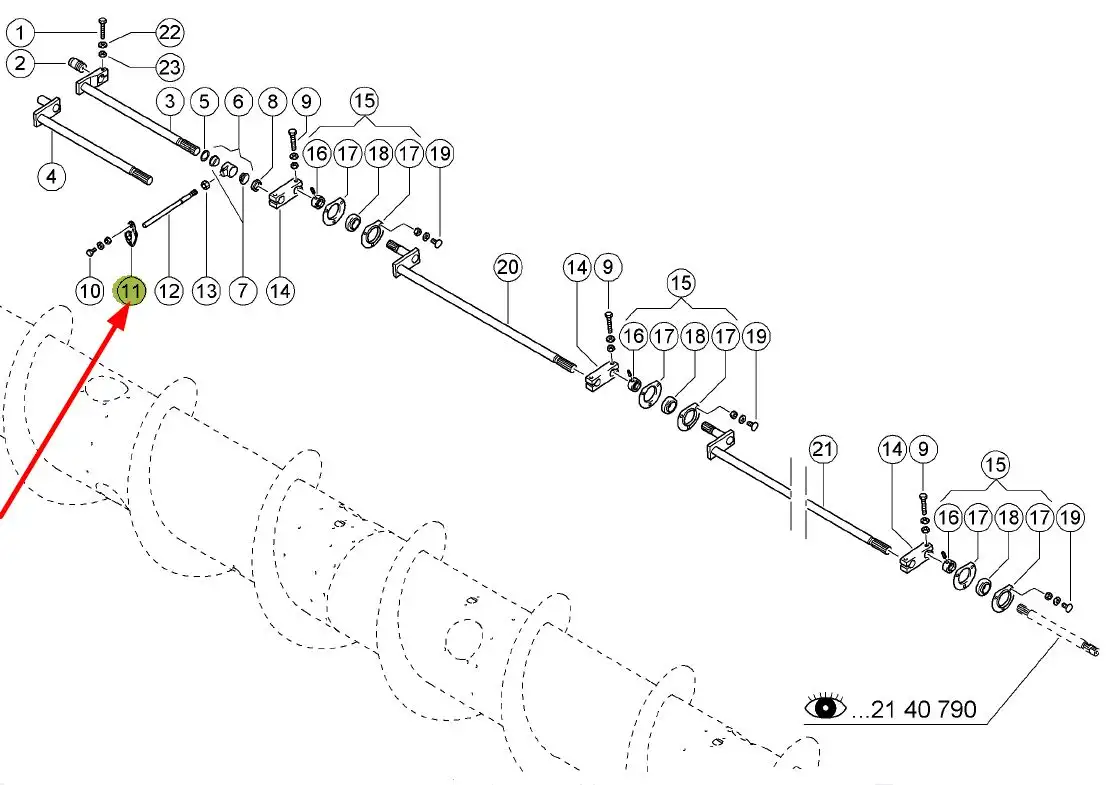 1
22
2
23
3
5
6
8
9
15
4
16
17
18
17
19
10
11
12
13
7
14
20
14
9
15
16
17
18
17
19
21
14
9
15
16
17
18
17
19
...21 40 790