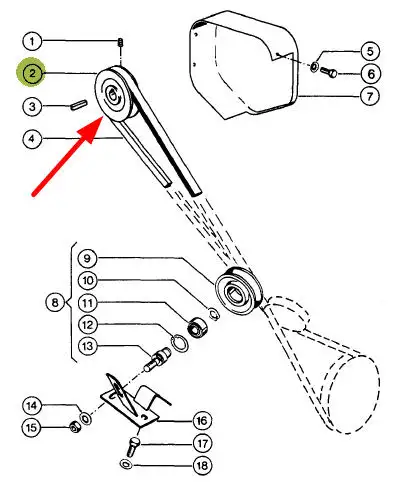 1
2
3
4
5
6
7
8
9
10
11
12
13
14
15
16
17
18