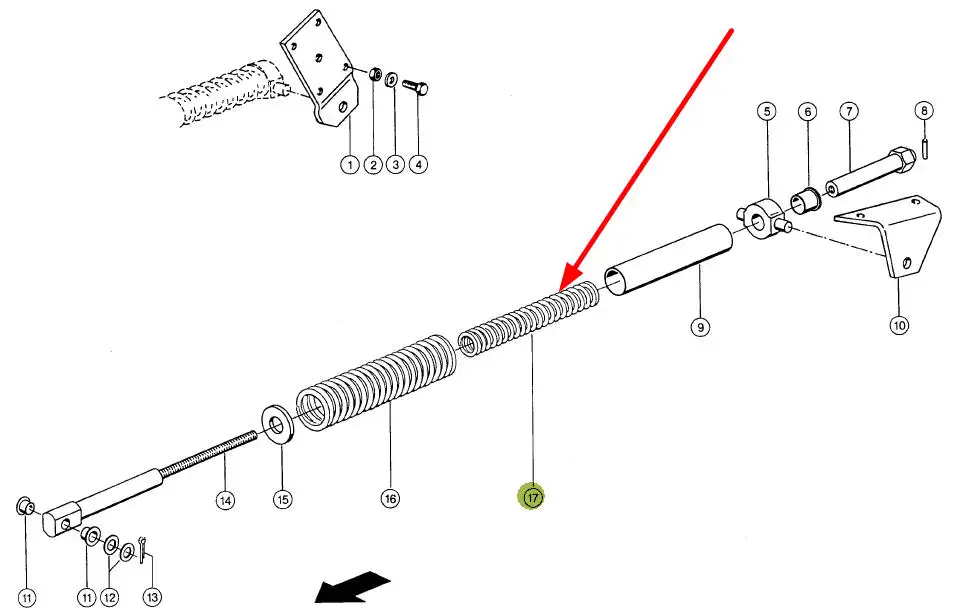 1
2
3
4
5
6
7
8
9
10
14
15
16
17
11
11
12
13