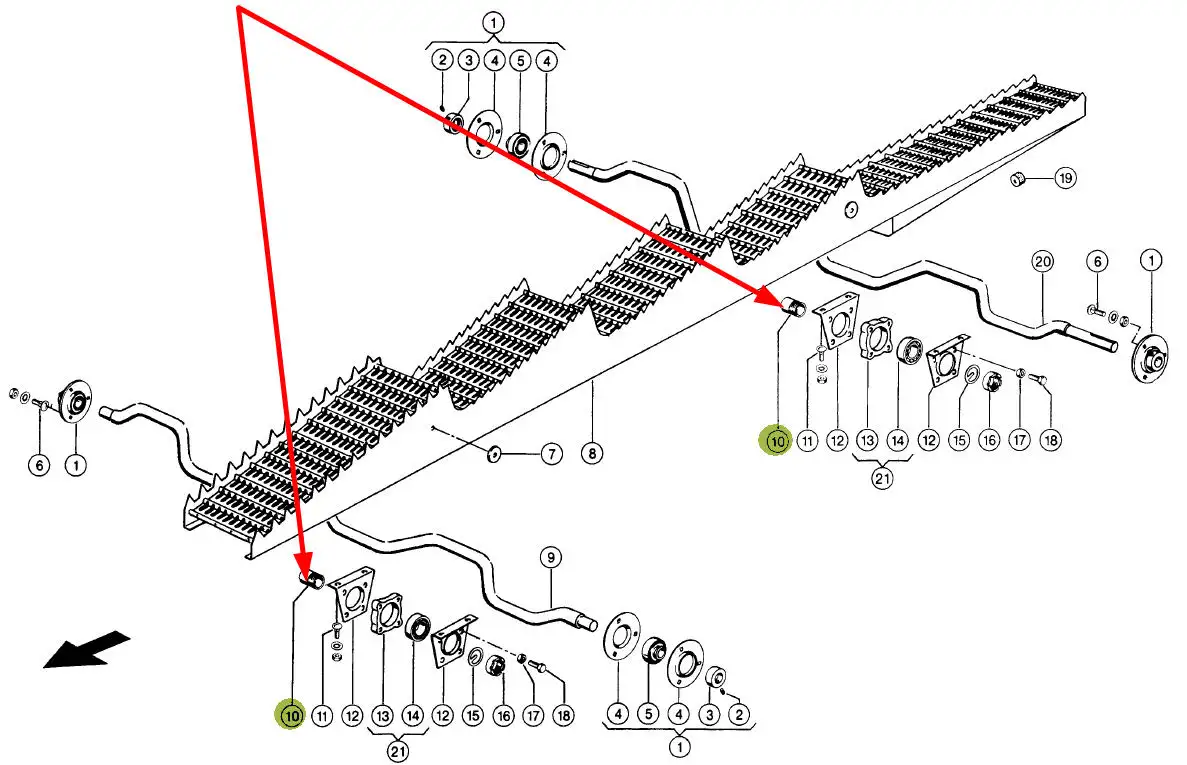 1
2 3 4 5 4
19
20 6 1
10 11 12 13 14 12 15 16 17 18
21
6 1
7 8
9
10 11 12 13 14 12 15 16 17 18
21
4 5 4 3 2
1