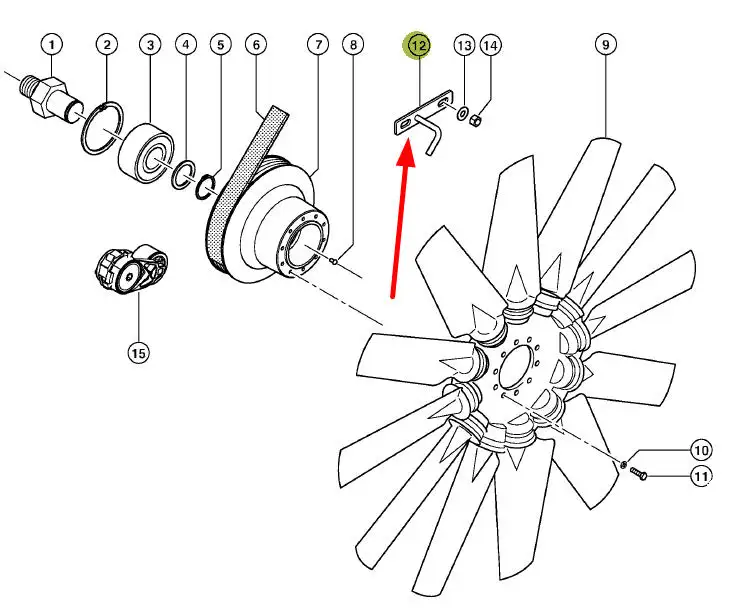 1
2
3
4
5
6
7
8
12
13
14
9
15
10
11