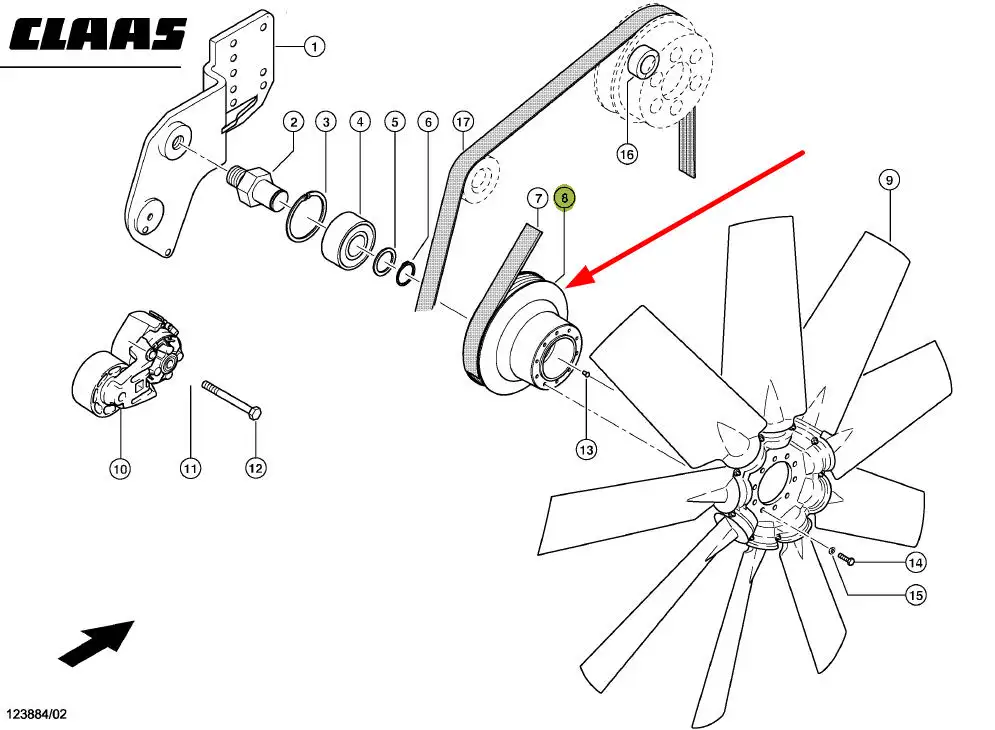 CLAAS

1
2
3
4
5
6
17
16
7
8
9
10
11
12
13
14
15

123884/02