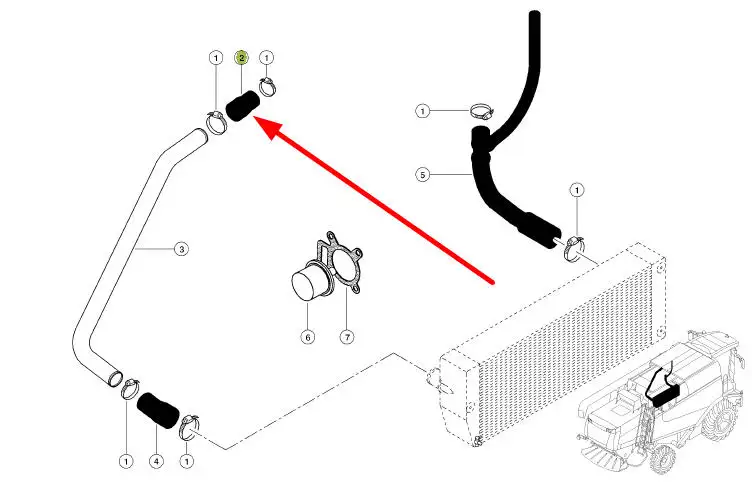 1
2
1
1
5
1
3
6
7
1
4
1