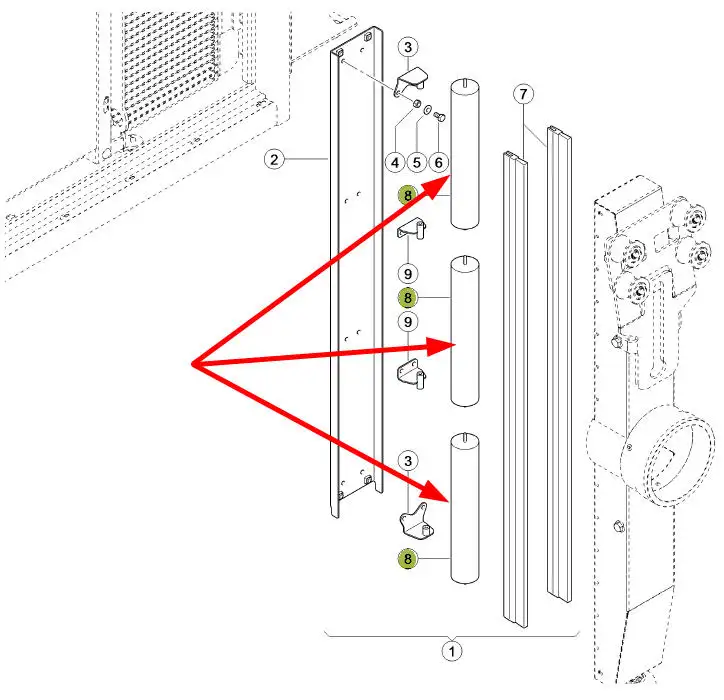 3
7
2
4
5
6
8
9
8
9
3
8
1