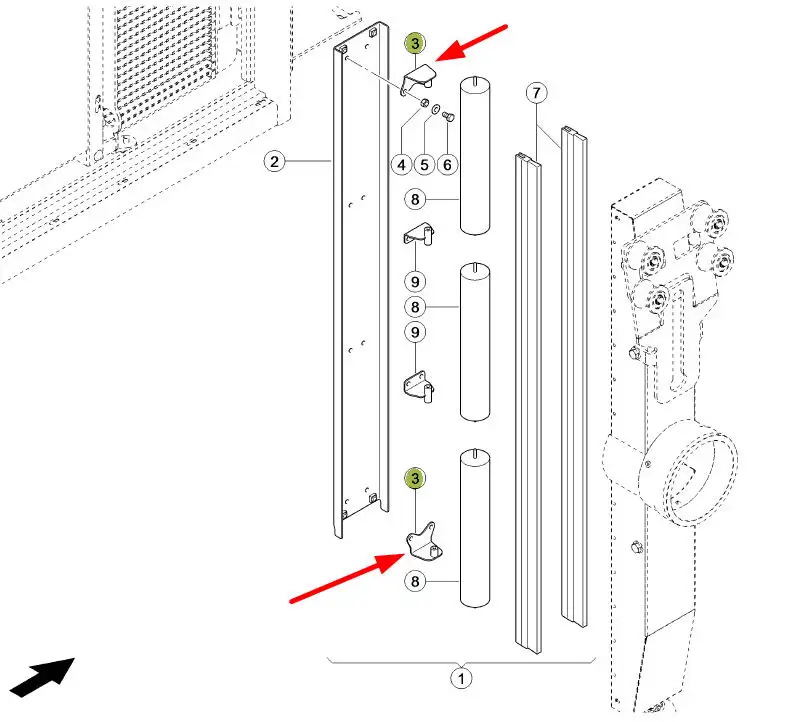 3
7
2
4 5 6
8
9
8
9
3
8
1