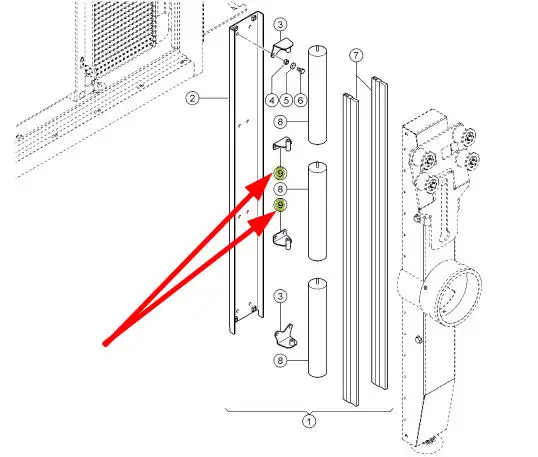 3
7
2
4
5
6
8
9
8
9
3
8
1