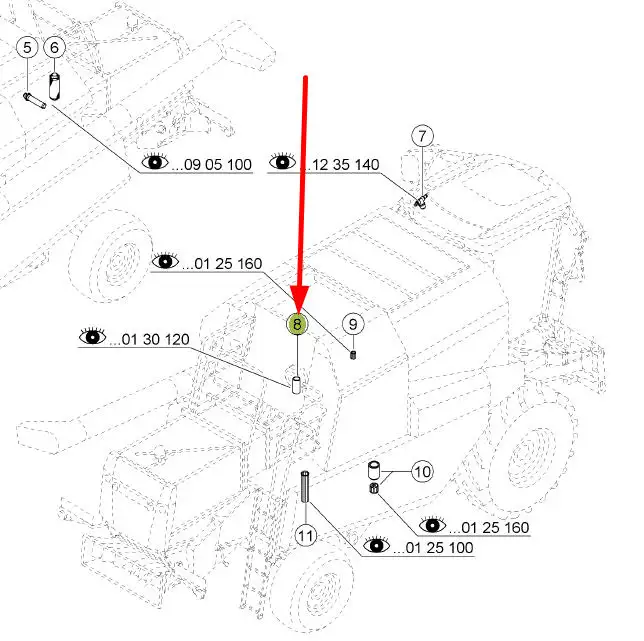 5
6
...09 05 100
...12 35 140
7
...01 25 160
8
9
...01 30 120
10
...01 25 160
11
...01 25 100