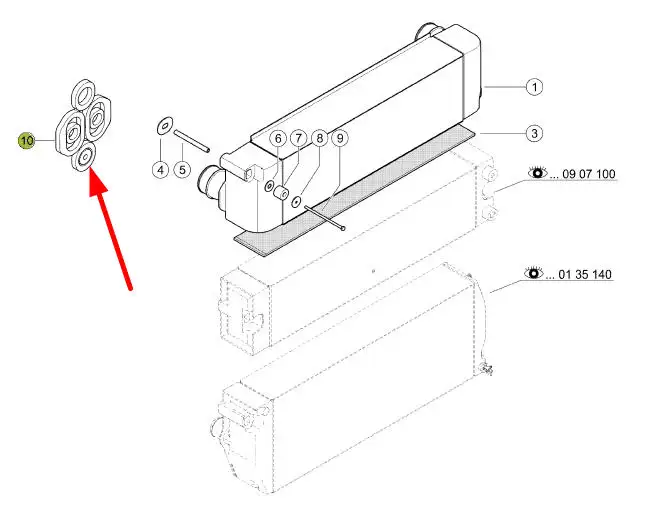 10
4
5
6
7
8
9
1
3
... 09 07 100
... 01 35 140