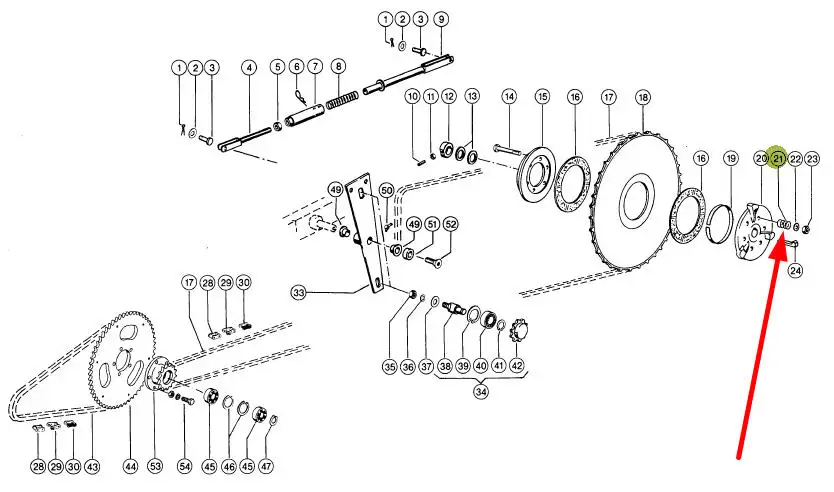 1 2 3 9
1 2 3 4 5 6 7 8
10 11 12 13 14 15 16 17 18
16 19 20 21 22 23
24
49 50
49 51 52
33
17 28 29 30
35 36 37 38 39 40 41 42
34
28 29 30 43 44 53 54 45 46 45 47