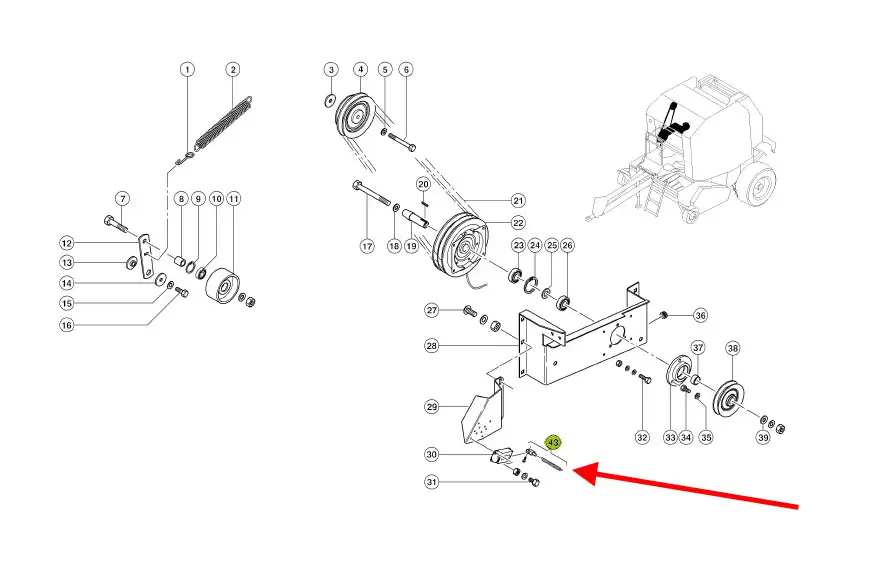 1
2
3
4
5
6
7
8
9
10
11
12
13
14
15
16
17
18
19
20
21
22
23
24
25
26
27
28
29
30
31
32
33
34
35
36
37
38
39
43