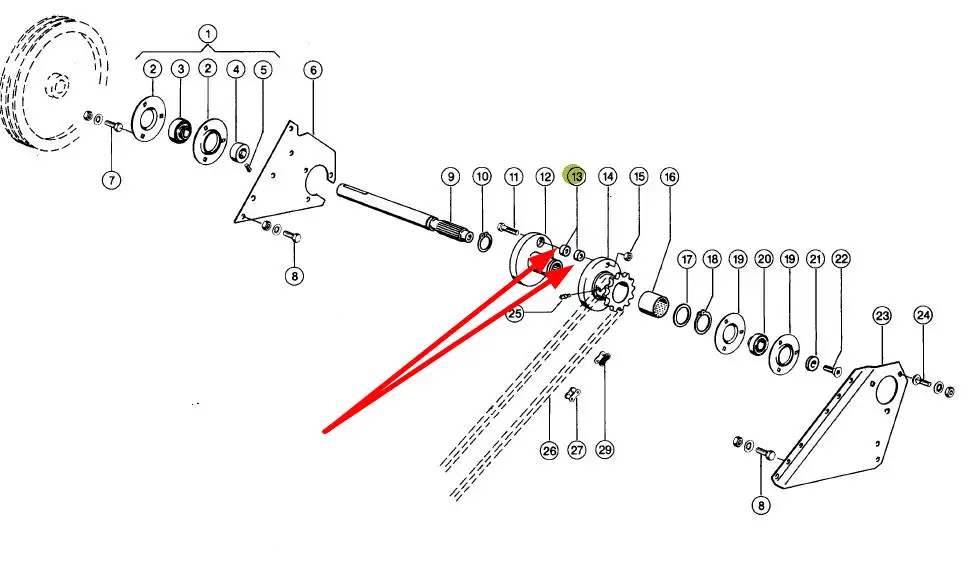 1
2 3 2 4 5
6
7
8
9 10 11 12 13 14 15 16
17 18 19 20 19 21 22
23 24
25
26 27 29
8