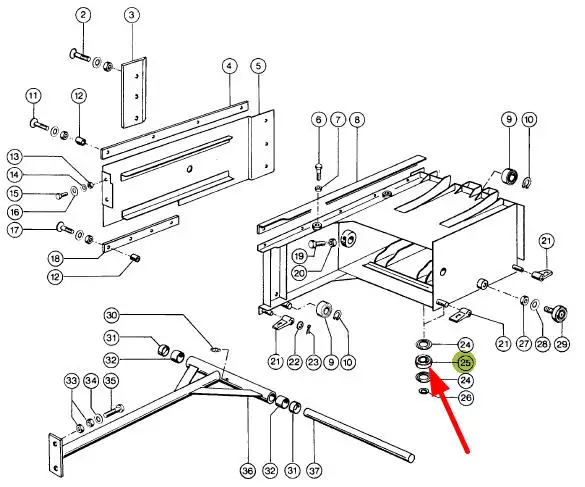 2
3
4
5
11
12
13
14
15
16
17
18
12
6
7
8
9
10
19
20
21
21
22
23
9
10
21
27
28
29
24
25
24
26
30
31
32
33
34
35
36
32
31
37