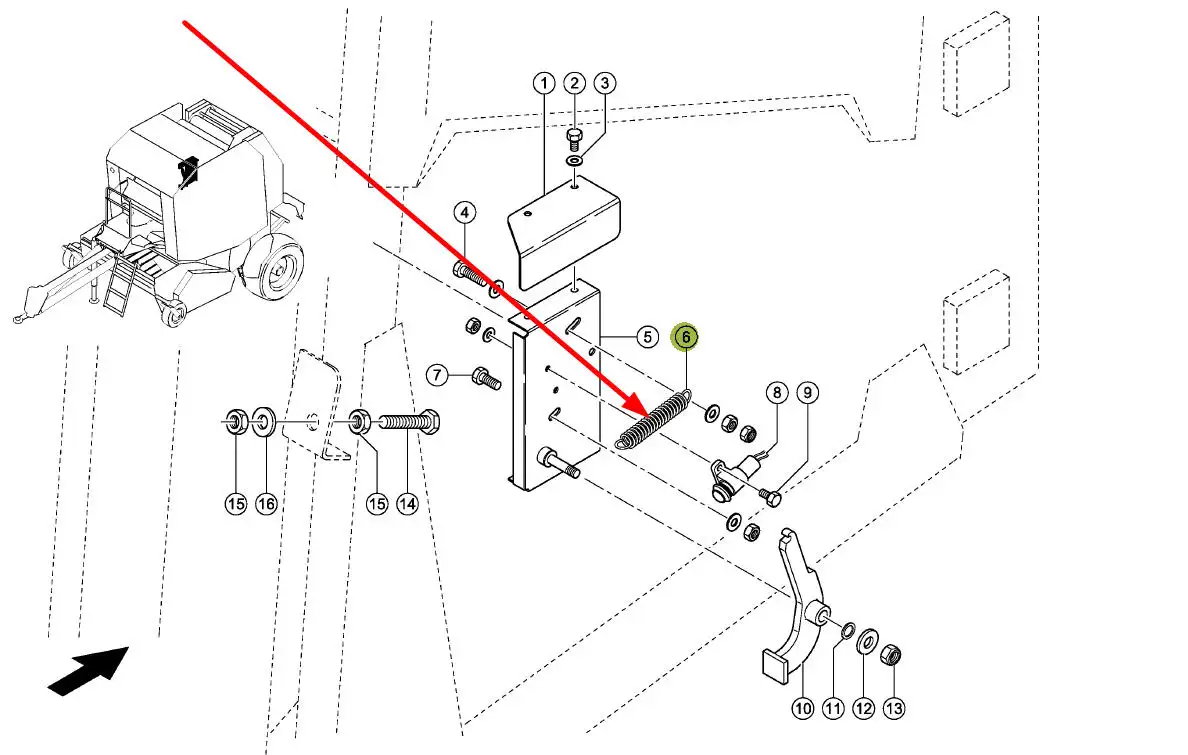 1 2 3
4
5 6
7
8 9
15 16 15 14
10 11 12 13