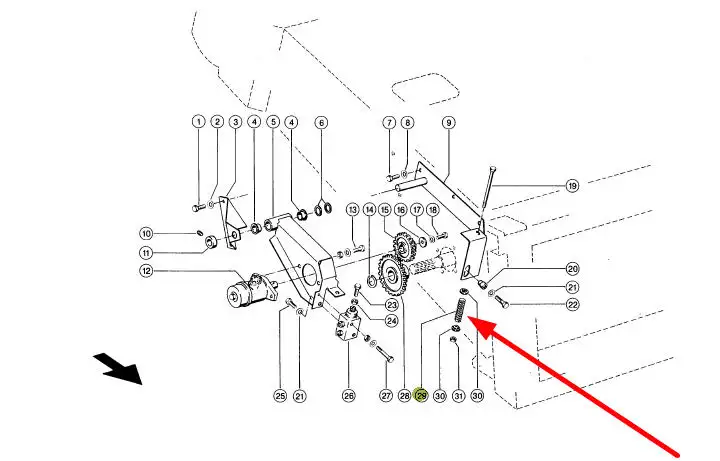 1
2
3
4
5
4
6
7
8
9
19
10
11
12
13
14
15
16
17
18
20
21
22
23
24
25
21
26
27
28
29
30
31
30